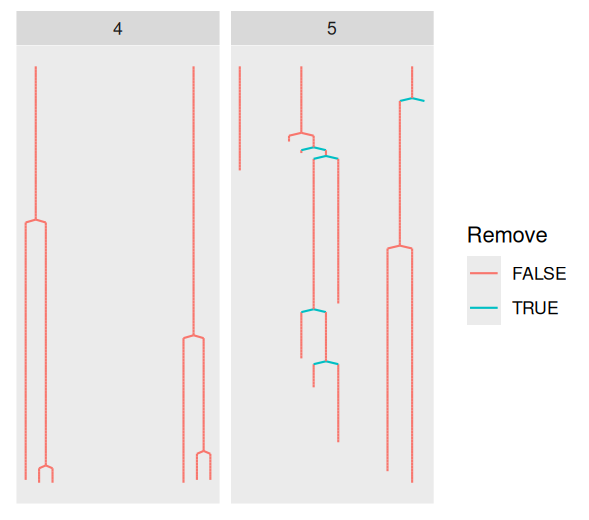 4

5

Remove

FALSE

TRUE